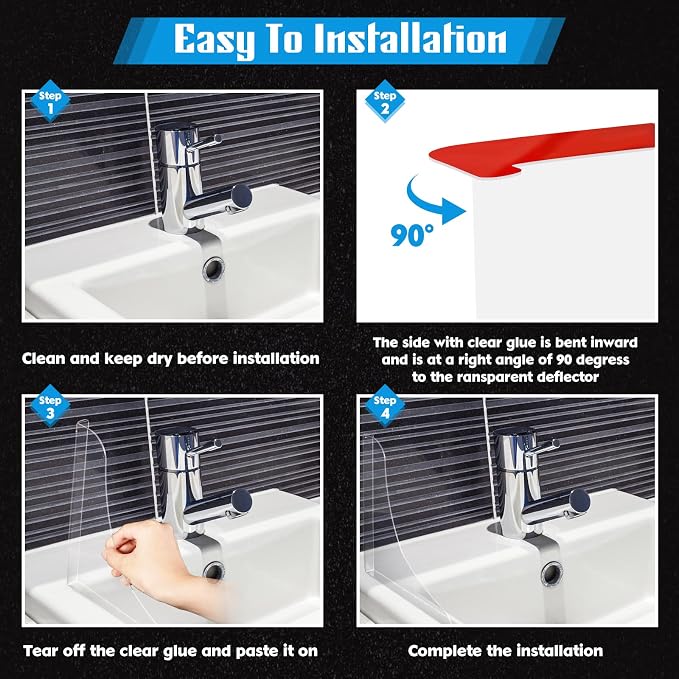 Easy To Installation

Step 1

Clean and keep dry before installation

Step 2

90°

The side with clear glue is bent inward and is at a right angle of 90 degress to the ransparent deflector

Step 3

Tear off the clear glue and paste it on

Step 4

Complete the installation