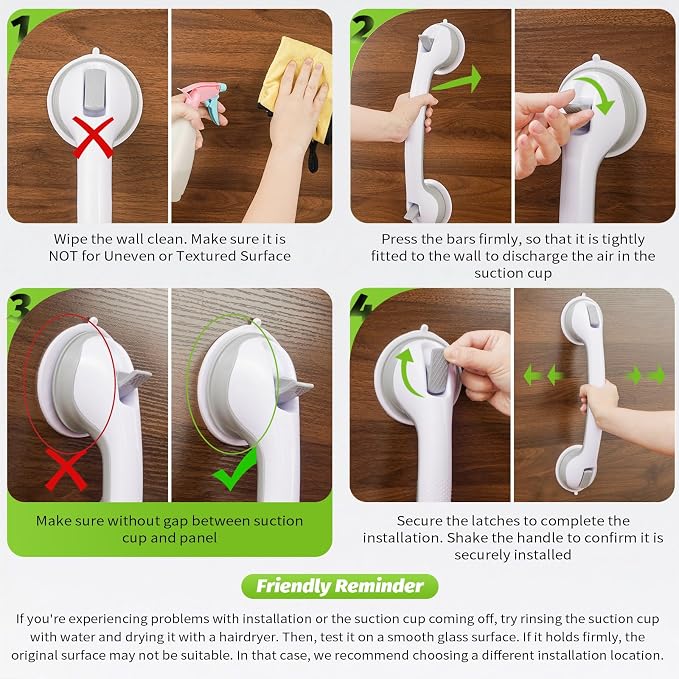 1

Wipe the wall clean. Make sure it is NOT for Uneven or Textured Surface

2

Press the bars firmly, so that it is tightly fitted to the wall to discharge the air in the suction cup

3

Make sure without gap between suction cup and panel

4

Secure the latches to complete the installation. Shake the handle to confirm it is securely installed

Friendly Reminder

If you're experiencing problems with installation or the suction cup coming off, try rinsing the suction cup with water and drying it with a hairdryer. Then, test it on a smooth glass surface. If it holds firmly, the original surface may not be suitable. In that case, we recommend choosing a different installation location.