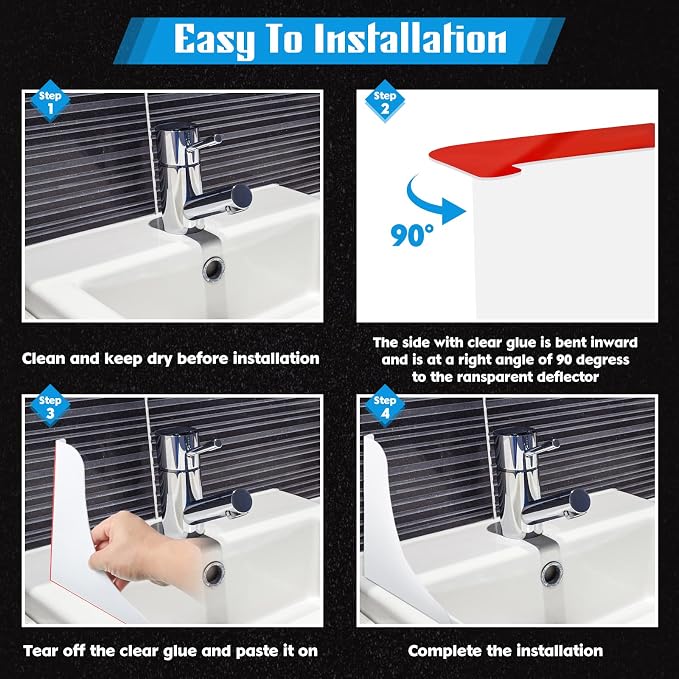 Easy To Installation

Step 1

Clean and keep dry before installation

Step 2

90°

The side with clear glue is bent inward and is at a right angle of 90 degress to the ransparent deflector

Step 3

Tear off the clear glue and paste it on

Step 4

Complete the installation