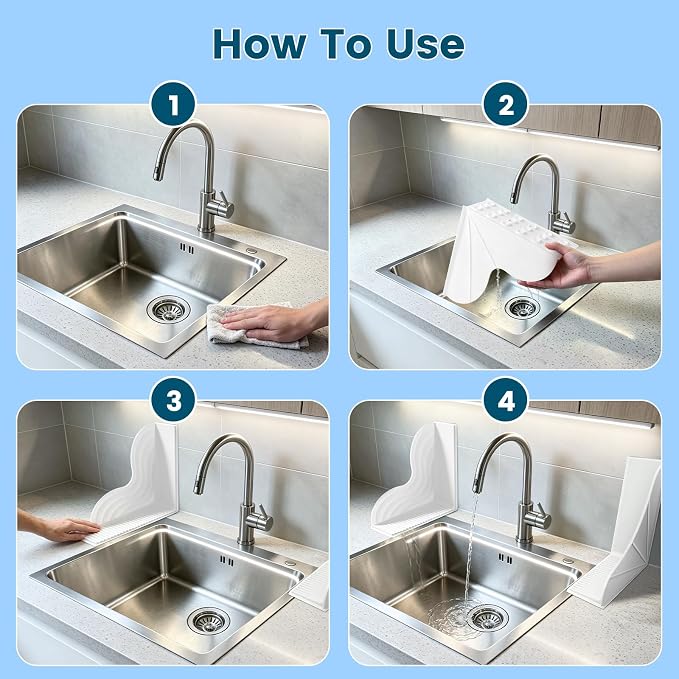 How To Use

1

2

3

4