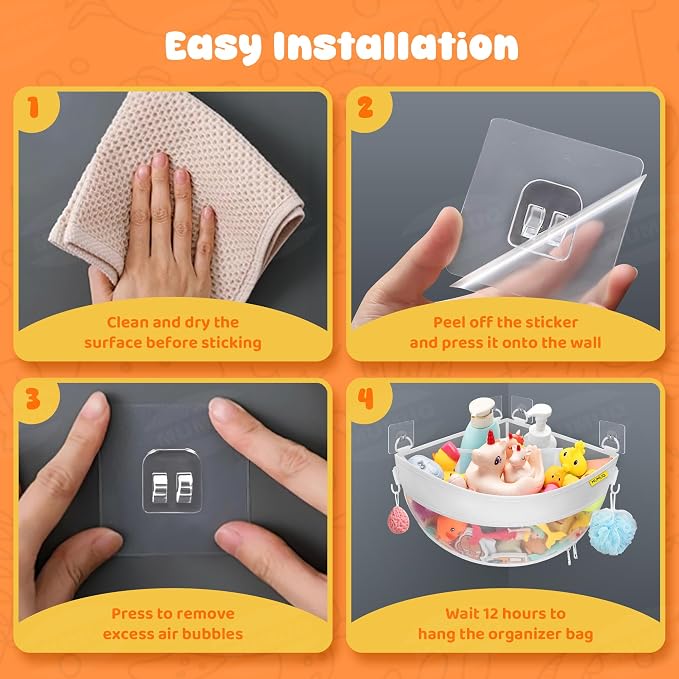 Easy Installation

1

Clean and dry the surface before sticking

2

Peel off the sticker and press it onto the wall

3

Press to remove excess air bubbles

4

Wait 12 hours to hang the organizer bag