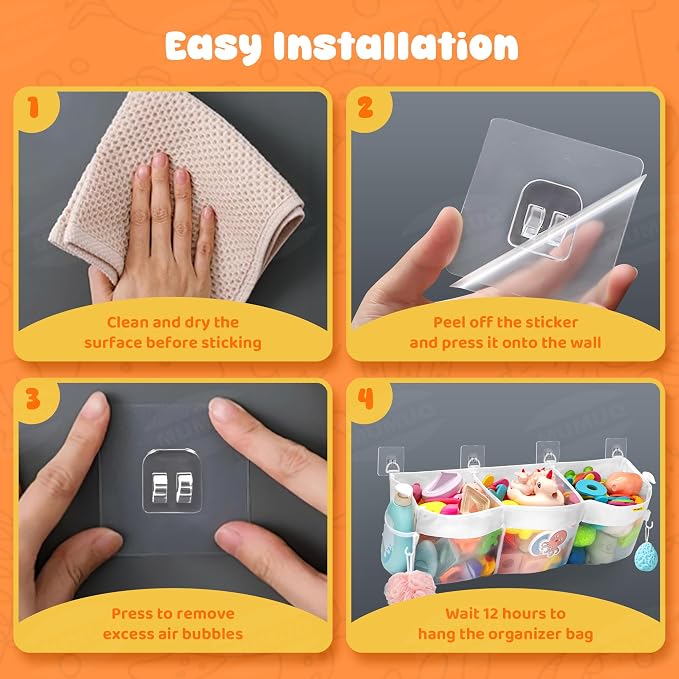 Easy Installation

1

Clean and dry the surface before sticking

2

Peel off the sticker and press it onto the wall

3

Press to remove excess air bubbles

4

Wait 12 hours to hang the organizer bag