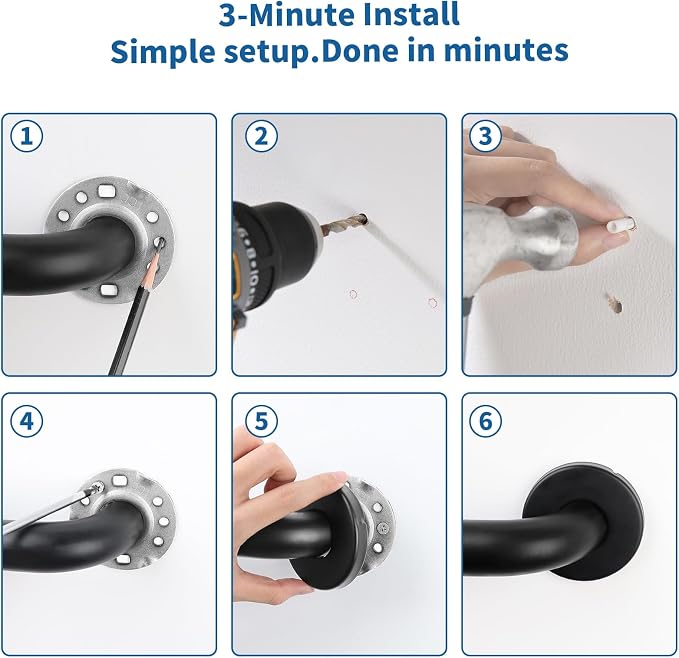 3-Minute Install
Simple setup.Done in minutes

1

2

3

4

5

6