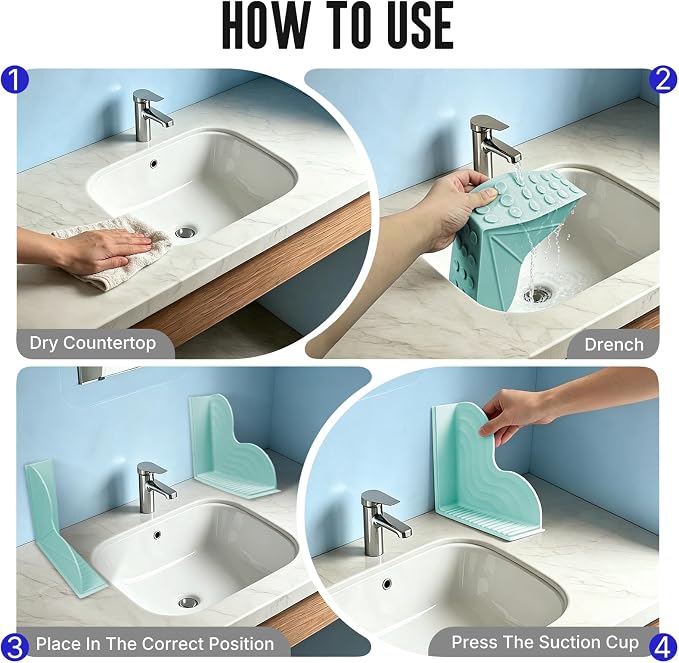 HOW TO USE

1

Dry Countertop

2

Drench

3

Place In The Correct Position

Press The Suction Cup

4