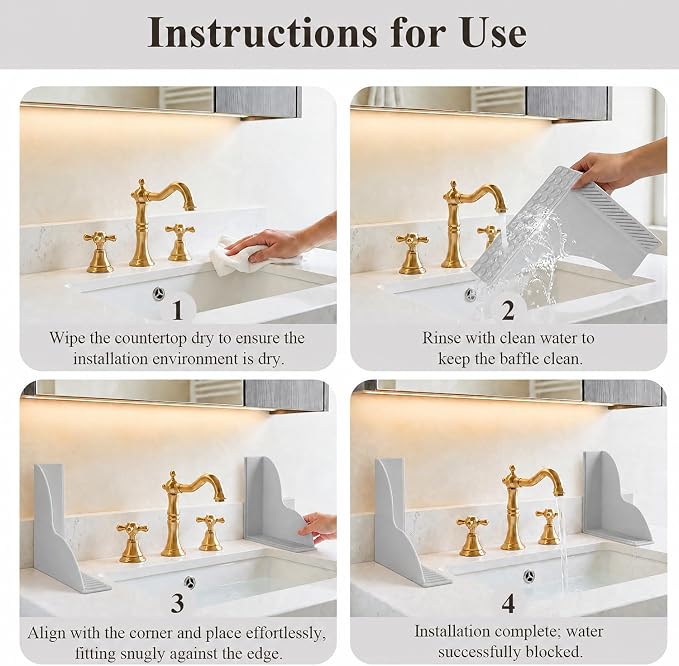 Instructions for Use

1
Wipe the countertop dry to ensure the installation environment is dry.

2
Rinse with clean water to keep the baffle clean.

3
Align with the corner and place effortlessly, fitting snugly against the edge.

4
Installation complete; water successfully blocked.