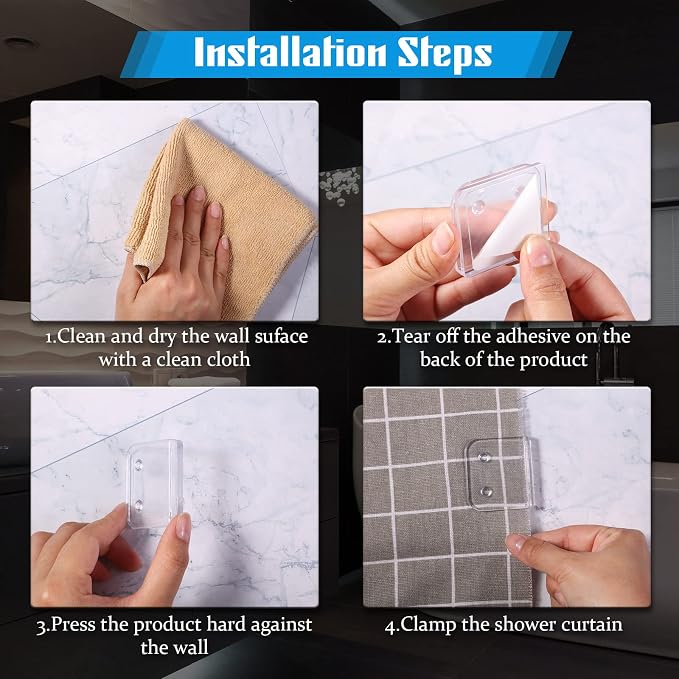 Installation Steps

1.Clean and dry the wall suface with a clean cloth

2.Tear off the adhesive on the back of the product

3.Press the product hard against the wall

4.Clamp the shower curtain