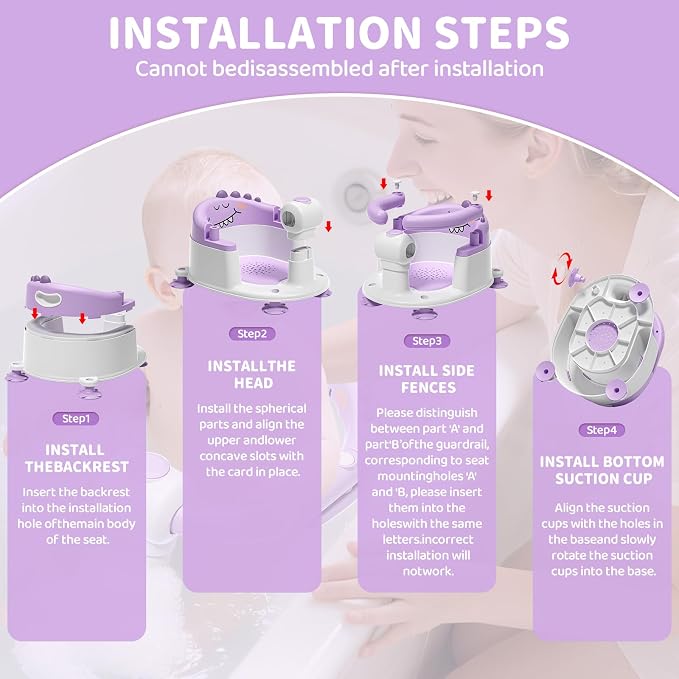 INSTALLATION STEPS

Cannot bedisassembled after installation

Step1

INSTALL THEBACKREST

Insert the backrest into the installation hole ofthemain body of the seat.

Step2

INSTALLTHE HEAD

Install the spherical parts and align the upper andlower concave slots with the card in place.

Step3

INSTALL SIDE FENCES

Please distinguish between part 'A' and part'B'ofthe guardrail, corresponding to seat mountingholes 'A' and 'B, please insert them into the holeswith the same letters.incorrect installation will notwork.

Step4

INSTALL BOTTOM SUCTION CUP

Align the suction cups with the holes in the baseand slowly rotate the suction cups into the base.