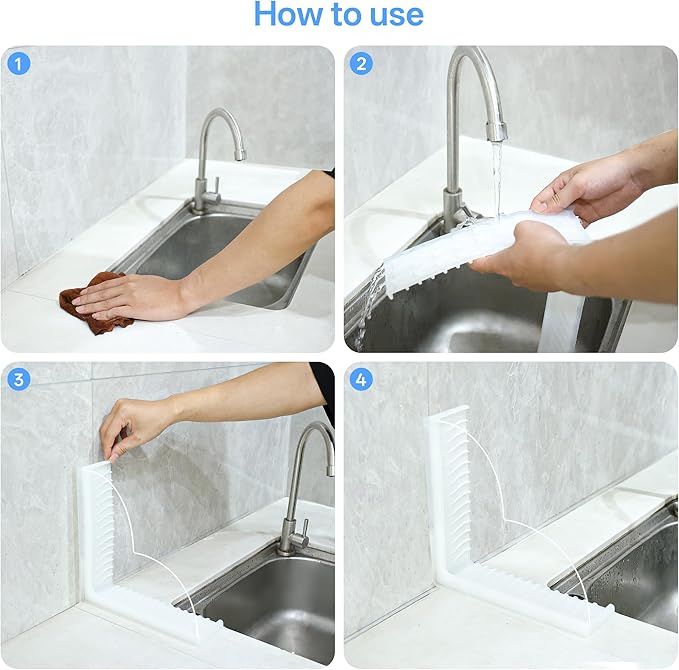 How to use

1

2

3

4