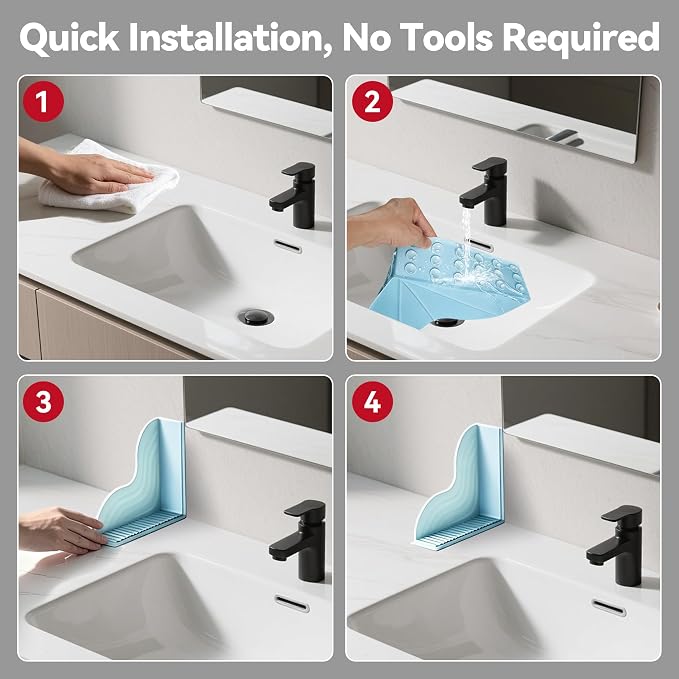 Quick Installation, No Tools Required

1

2

3

4