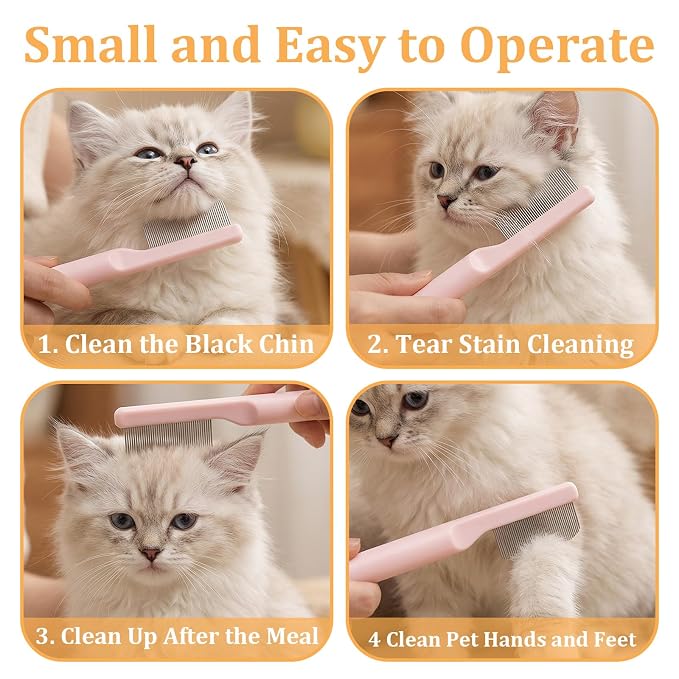 Small and Easy to Operate

1. Clean the Black Chin

2. Tear Stain Cleaning

3. Clean Up After the Meal

4 Clean Pet Hands and Feet