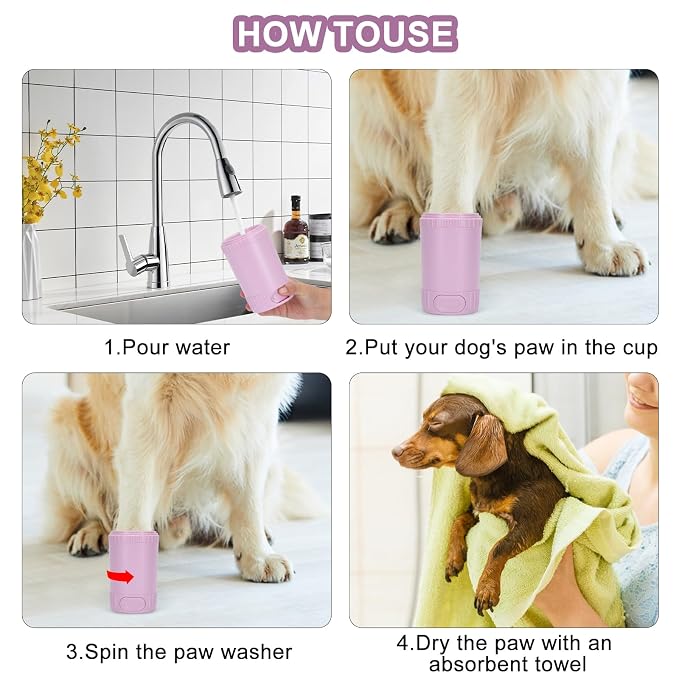 HOW TOUSE

1.Pour water

2.Put your dog's paw in the cup

3.Spin the paw washer

4.Dry the paw with an absorbent towel