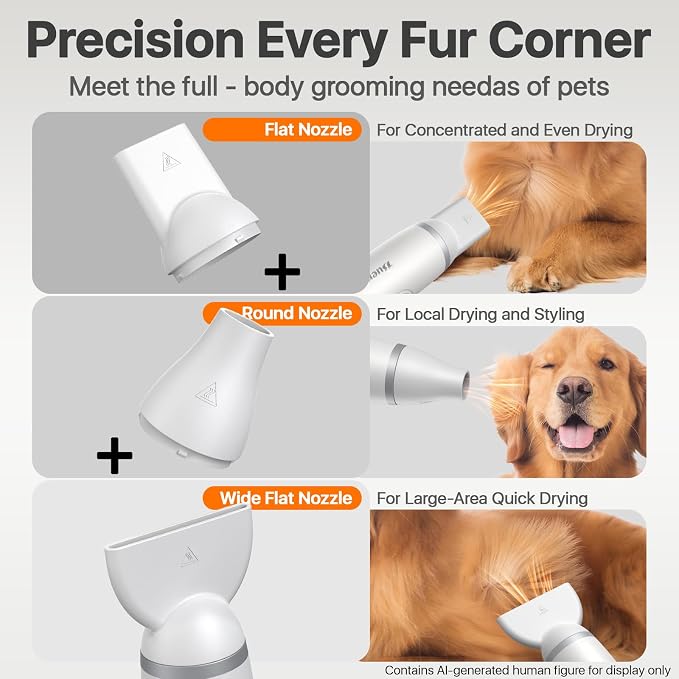 Precision Every Fur Corner

Meet the full - body grooming needas of pets

Flat Nozzle

For Concentrated and Even Drying

+

Round Nozzle

For Local Drying and Styling

+

Wide Flat Nozzle

For Large-Area Quick Drying

Contains AI-generated human figure for display only