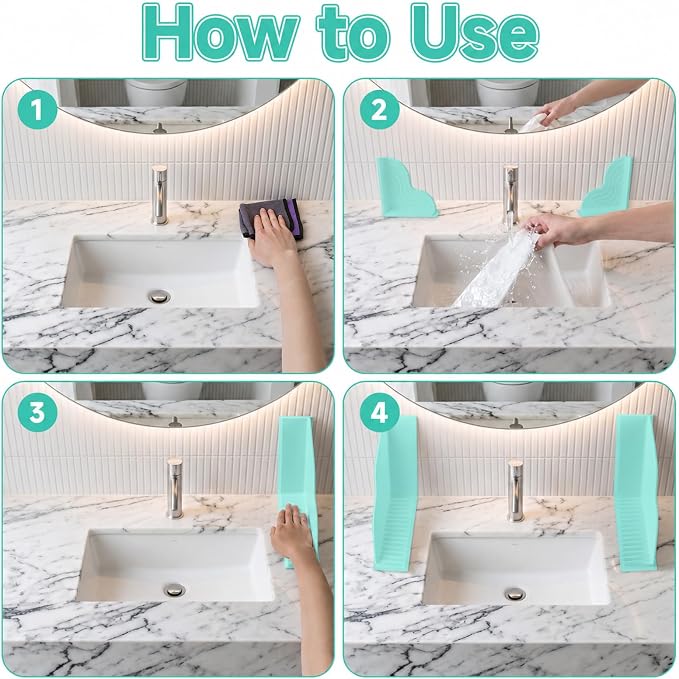 How to Use

1

2

3

4