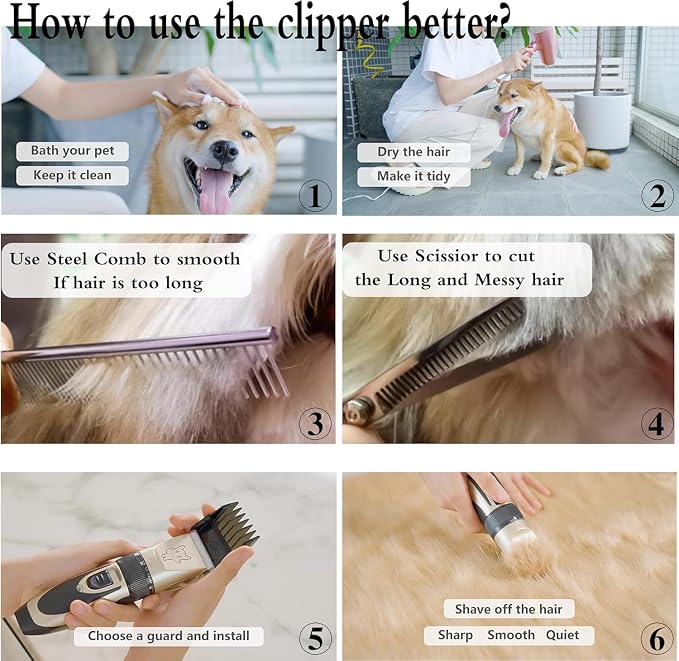 How to use the clipper better?

Bath your pet
Keep it clean
1

Dry the hair
Make it tidy
2

Use Steel Comb to smooth
If hair is too long
3

Use Scissior to cut
the Long and Messy hair
4

Choose a guard and install
5

Shave off the hair
Sharp Smooth Quiet
6