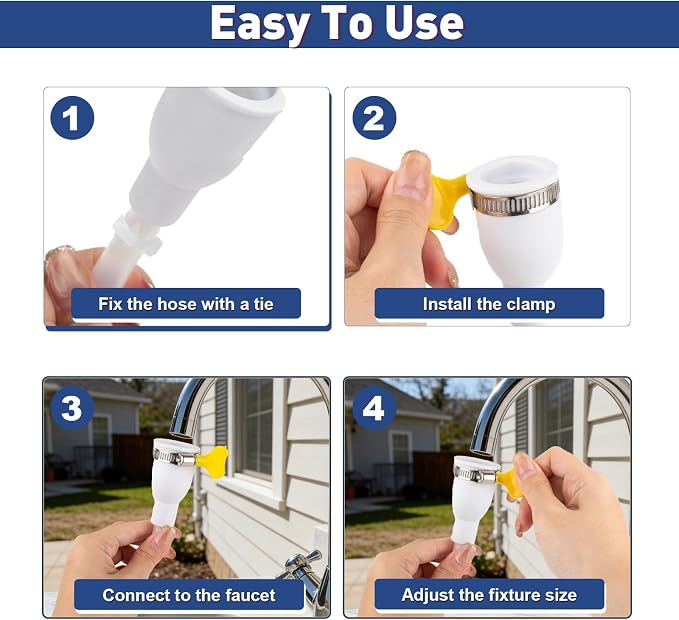 Easy To Use

1

Fix the hose with a tie

2

Install the clamp

3

Connect to the faucet

4

Adjust the fixture size