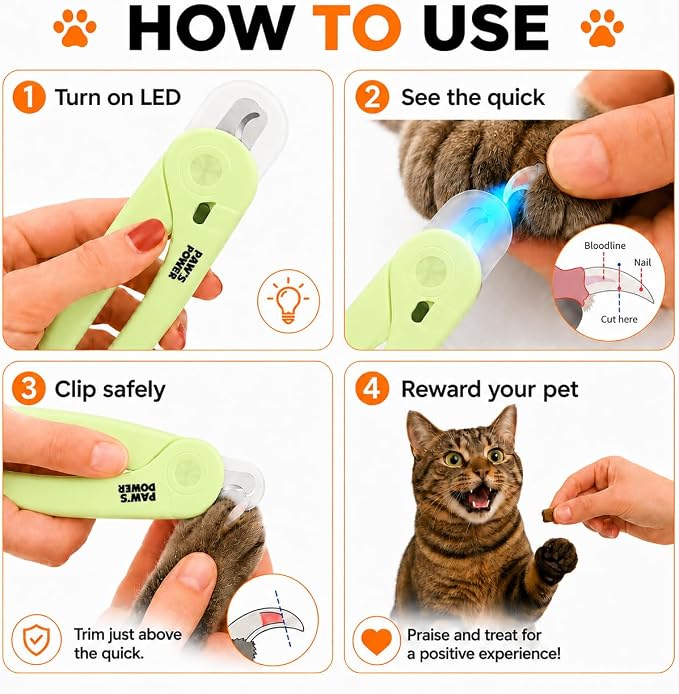 HOW TO USE

1 Turn on LED

PAW'S POWER

2 See the quick

Bloodline
Nail
Cut here

3 Clip safely

PAW'S POWER

Trim just above the quick.

4 Reward your pet

Praise and treat for a positive experience!