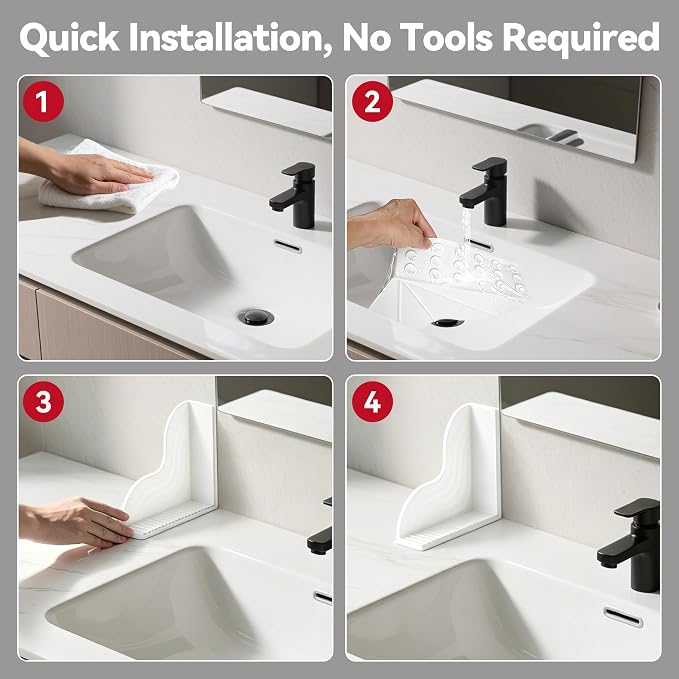 Quick Installation, No Tools Required

1

2

3

4