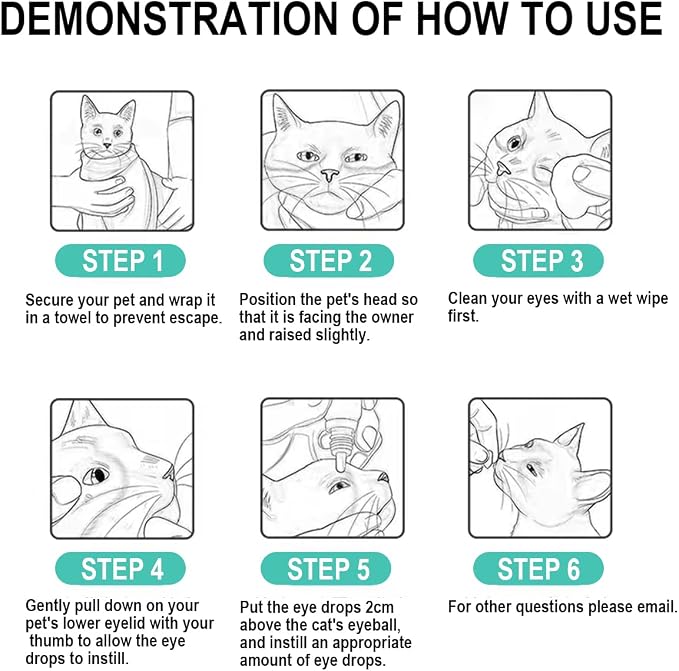 DEMONSTRATION OF HOW TO USE

STEP 1

Secure your pet and wrap it in a towel to prevent escape.

STEP 2

Position the pet's head so that it is facing the owner and raised slightly.

STEP 3

Clean your eyes with a wet wipe first.

STEP 4

Gently pull down on your pet's lower eyelid with your thumb to allow the eye drops to instill.

STEP 5

Put the eye drops 2cm above the cat's eyeball, and instill an appropriate amount of eye drops.

STEP 6

For other questions please email.