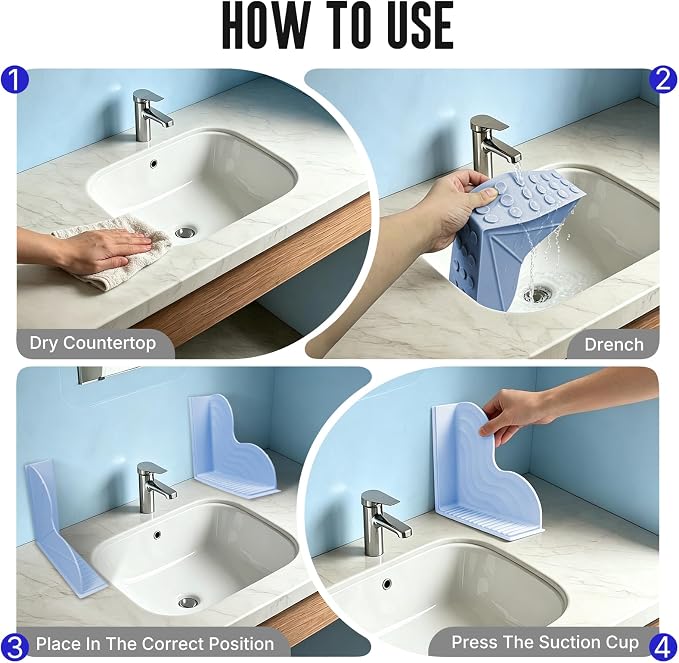 HOW TO USE

1

Dry Countertop

2

Drench

3

Place In The Correct Position

Press The Suction Cup

4