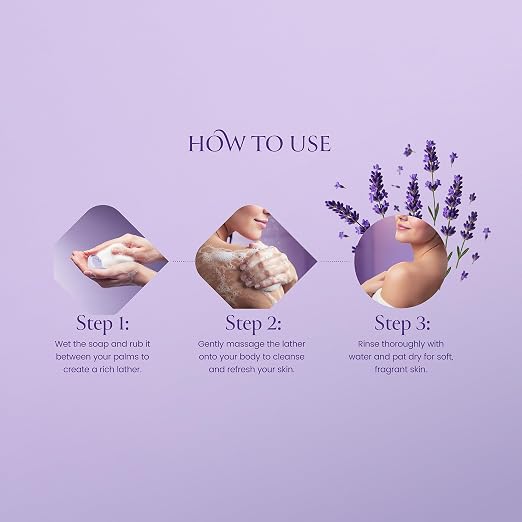 HOW TO USE

Step 1:

Wet the soap and rub it between your palms to create a rich lather.

Step 2:

Gently massage the lather onto your body to cleanse and refresh your skin.

Step 3:

Rinse thoroughly with water and pat dry for soft, fragrant skin.