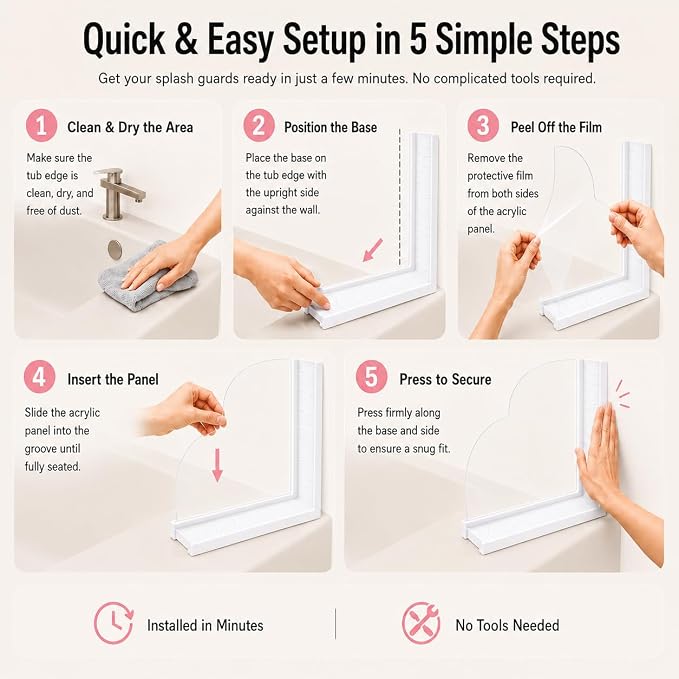 Quick & Easy Setup in 5 Simple Steps

Get your splash guards ready in just a few minutes. No complicated tools required.

1 Clean & Dry the Area

Make sure the tub edge is clean, dry, and free of dust.

2 Position the Base

Place the base on the tub edge with the upright side against the wall.

3 Peel Off the Film

Remove the protective film from both sides of the acrylic panel.

4 Insert the Panel

Slide the acrylic panel into the groove until fully seated.

5 Press to Secure

Press firmly along the base and side to ensure a snug fit.

Installed in Minutes

No Tools Needed