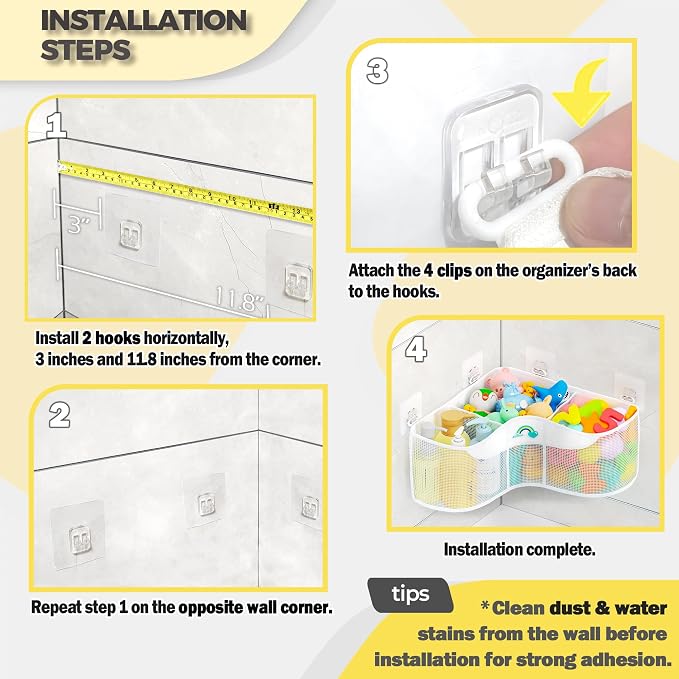 INSTALLATION STEPS

1

3"

11.8"

Install 2 hooks horizontally, 3 inches and 11.8 inches from the corner.

2

Repeat step 1 on the opposite wall corner.

3

Attach the 4 clips on the organizer's back to the hooks.

4

Installation complete.

tips

*Clean dust & water stains from the wall before installation for strong adhesion.