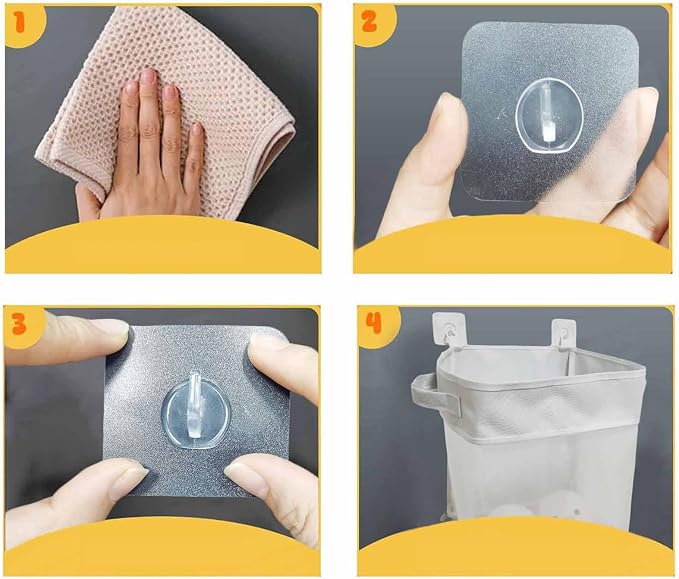 1

2

3

4