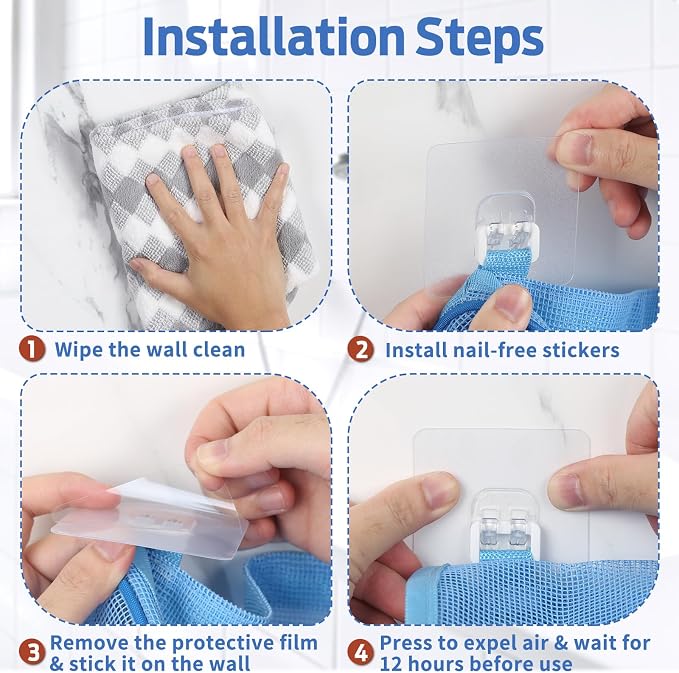 Installation Steps

1 Wipe the wall clean

2 Install nail-free stickers

3 Remove the protective film & stick it on the wall

4 Press to expel air & wait for 12 hours before use