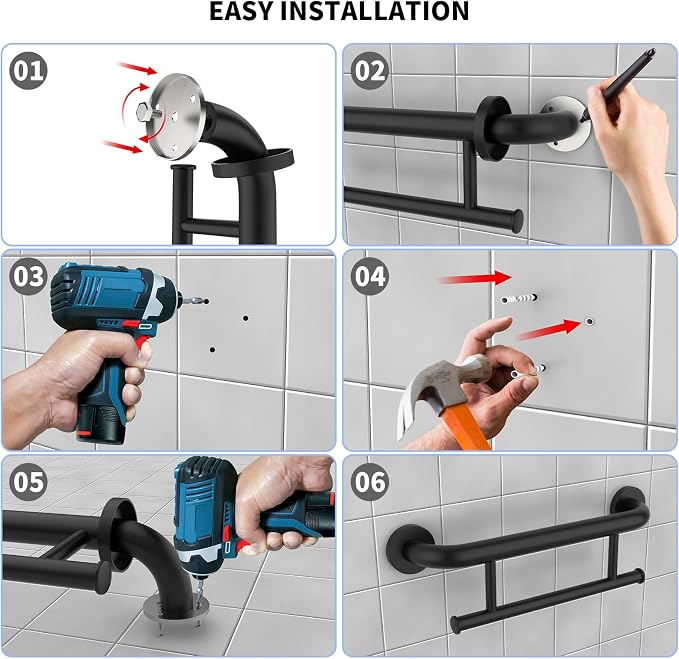 EASY INSTALLATION

01

02

03

04

05

06