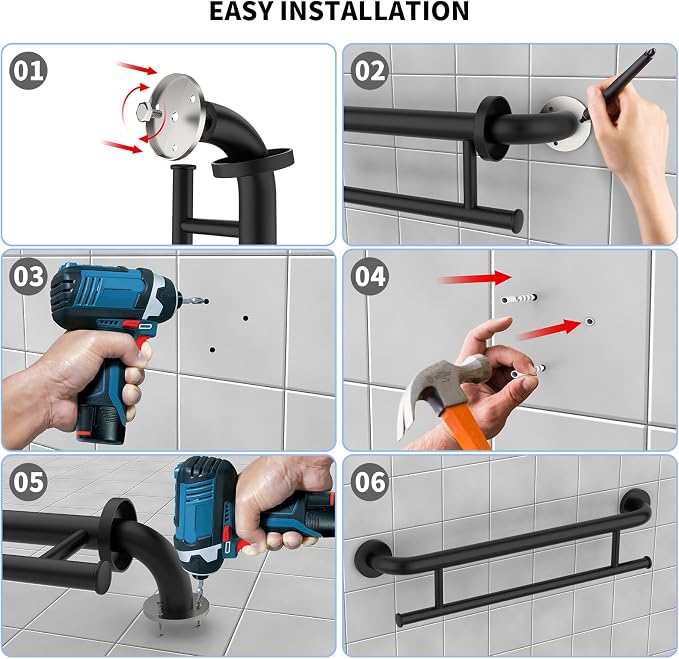 EASY INSTALLATION

01

02

03

04

05

06