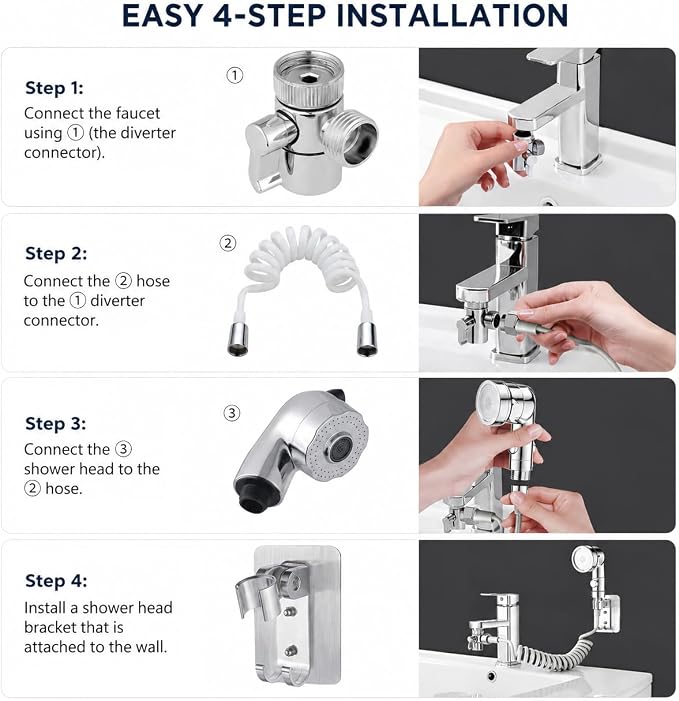 EASY 4-STEP INSTALLATION

Step 1:
Connect the faucet using ① (the diverter connector).

①

Step 2:
Connect the ② hose to the ① diverter connector.

②

Step 3:
Connect the ③ shower head to the ② hose.

③

Step 4:
Install a shower head bracket that is attached to the wall.