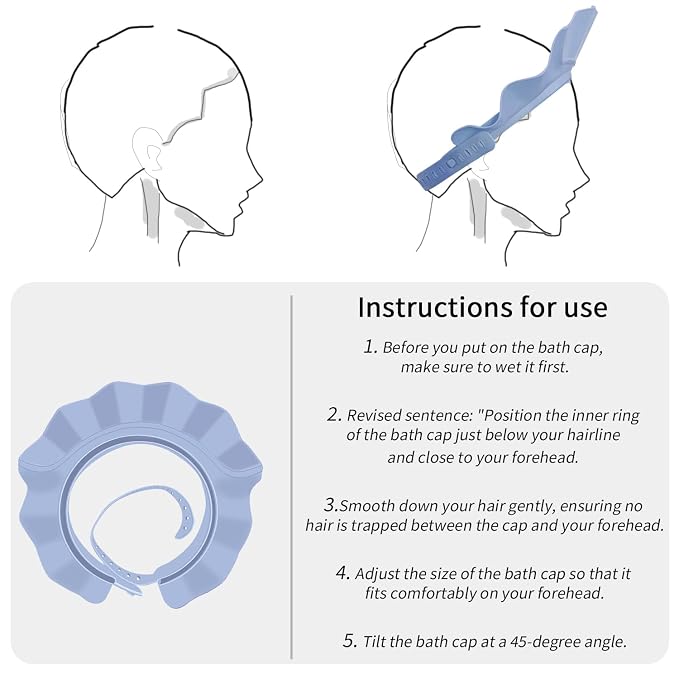 Instructions for use

1. Before you put on the bath cap, make sure to wet it first.

2. Revised sentence: "Position the inner ring of the bath cap just below your hairline and close to your forehead.

3.Smooth down your hair gently, ensuring no hair is trapped between the cap and your forehead.

4. Adjust the size of the bath cap so that it fits comfortably on your forehead.

5. Tilt the bath cap at a 45-degree angle.